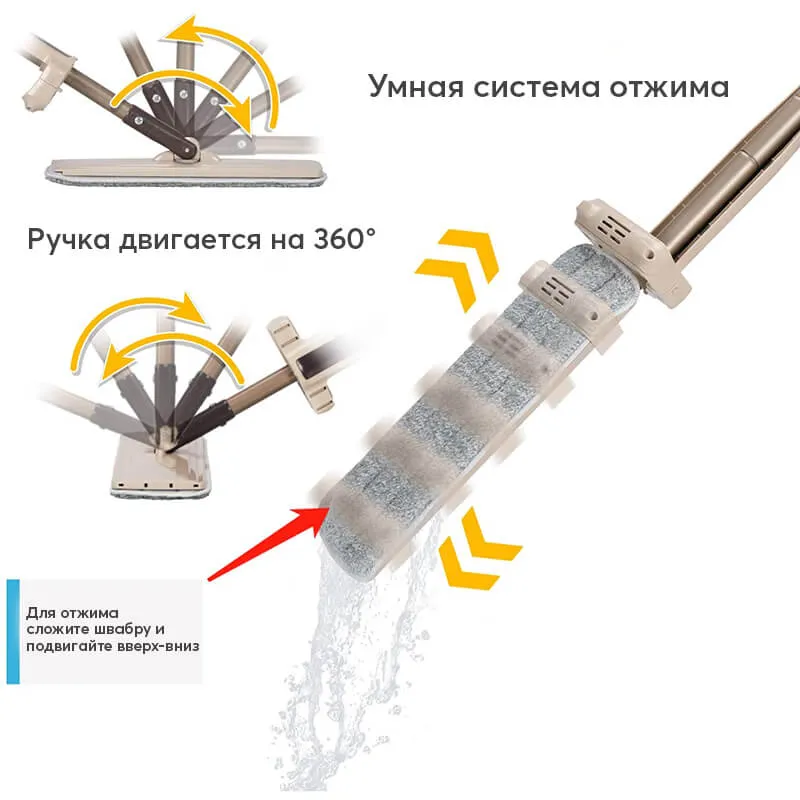 Умная система отжима

Ручка двигается на 360°

Для отжима сложите швабру и подвигайте вверх-вниз