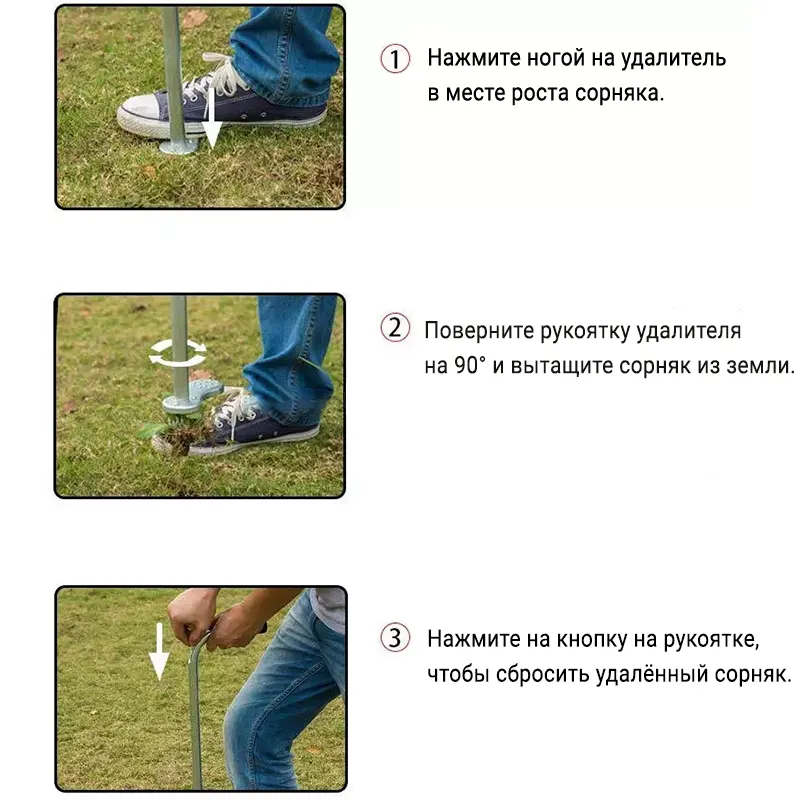 ① Нажмите ногой на удалитель в месте роста сорняка.

② Поверните рукоятку удалителя на 90° и вытащите сорняк из земли.

③ Нажмите на кнопку на рукоятке, чтобы сбросить удалённый сорняк.