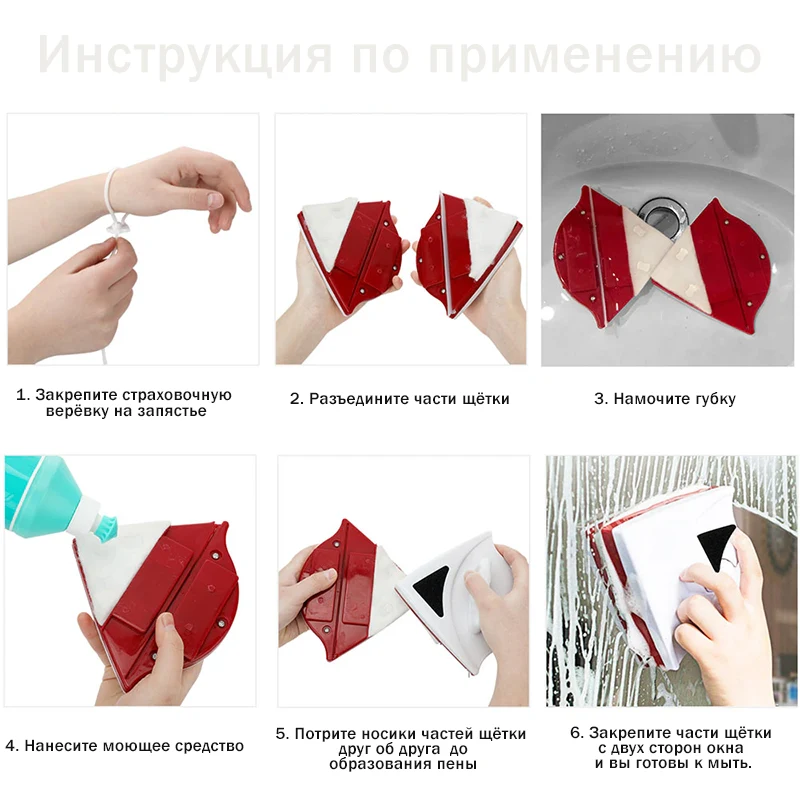 Инструкция по применению

1. Закрепите страховочную верёвку на запястье

2. Разъедините части щётки

3. Намочите губку

4. Нанесите моющее средство

5. Потрите носики частей щётки друг об друга до образования пены

6. Закрепите части щётки с двух сторон окна и вы готовы к мыть.